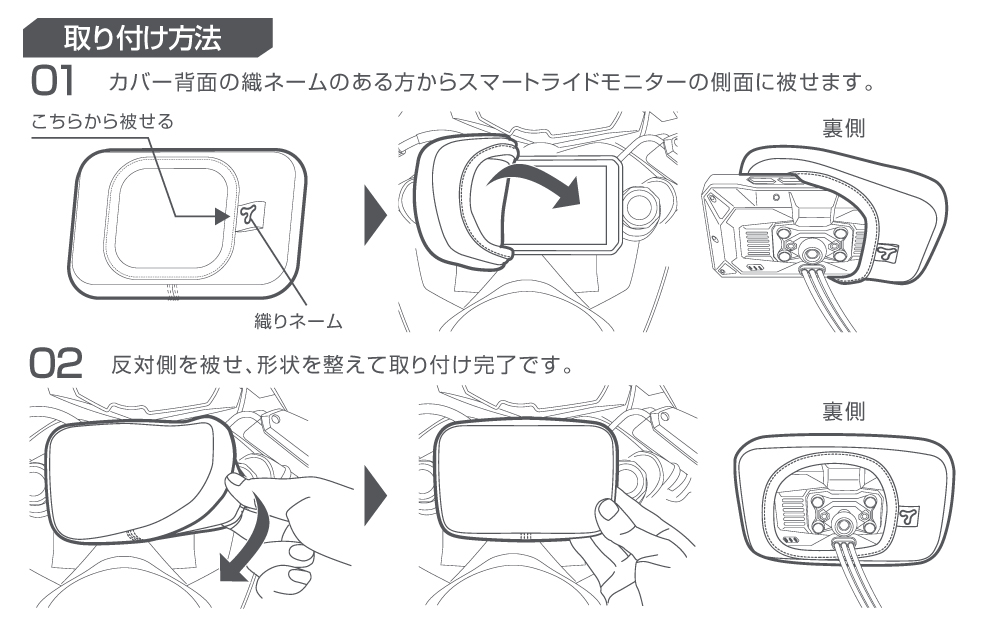 取り付け方法

01 カバー背面の織ネームのある方からスマートライドモニターの側面に被せます。

こちらから被せる

織りネーム

裏側

02 反対側を被せ、形状を整えて取り付け完了です。

裏側