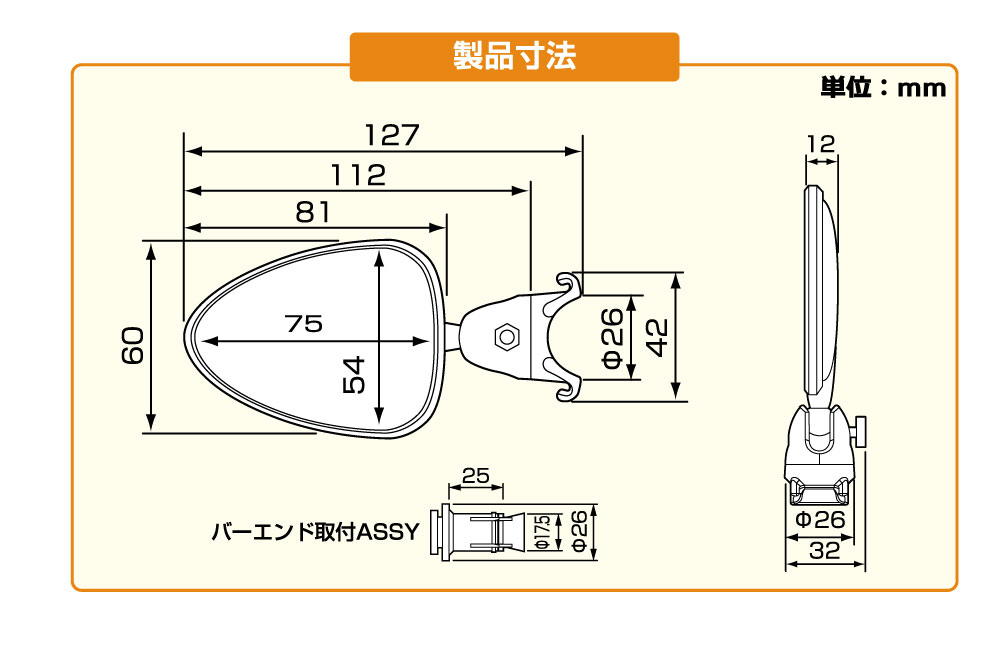 製品寸法

単位：mm

127
112
81
60
75
54
Φ26
42

12

Φ26
32

25
バーエンド取付ASSY
Φ17.5
Φ26