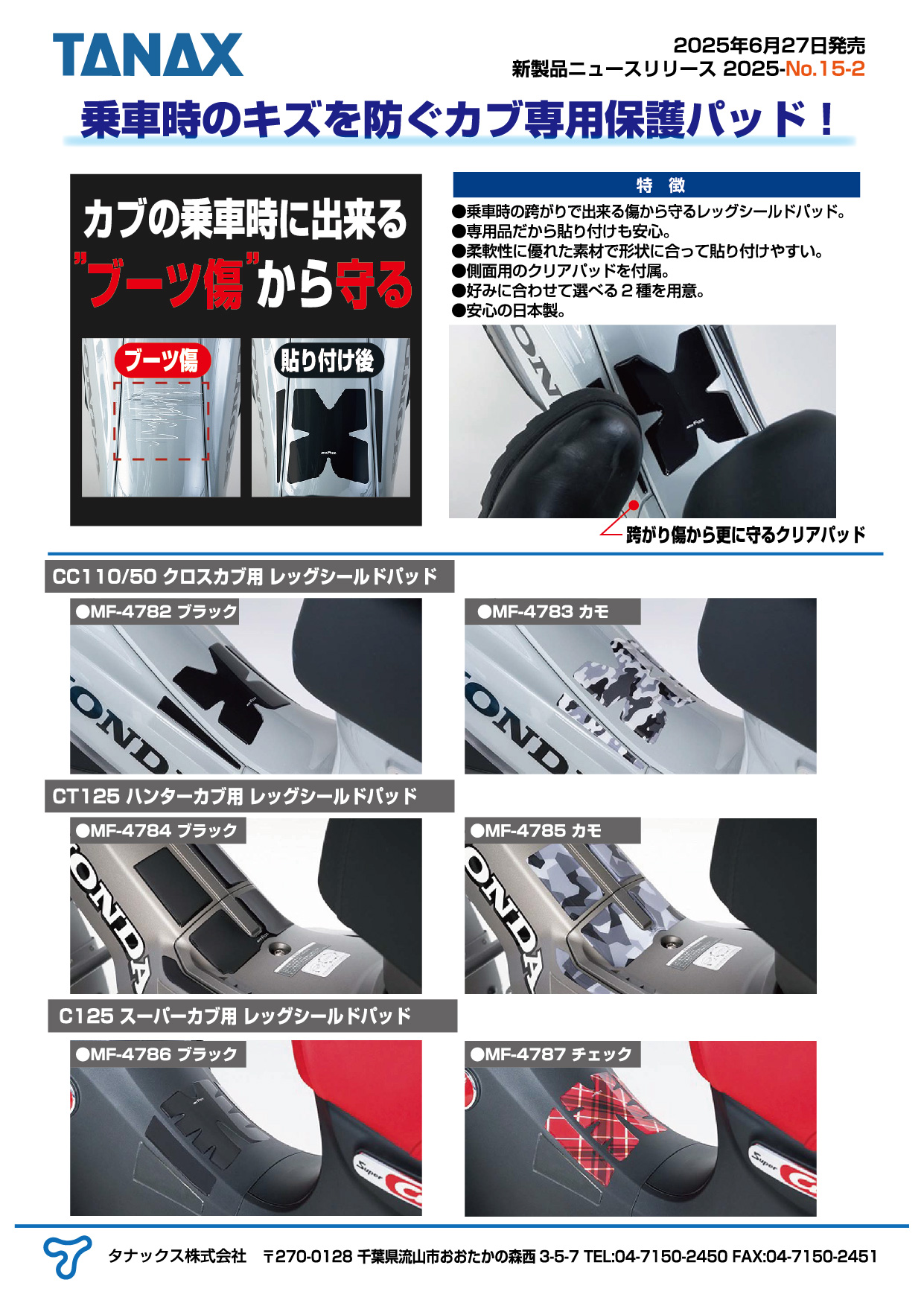 TANAX

2025年6月27日発売
新製品ニュースリリース 2025-No.15-2

乗車時のキズを防ぐカブ専用保護パッド！

カブの乗車時に出来る
"ブーツ傷"から守る

ブーツ傷

貼り付け後

特 徴
●乗車時の跨がりで出来る傷から守るレッグシールドパッド。
●専用品だから貼り付けも安心。
●柔軟性に優れた素材で形状に合って貼り付けやすい。
●側面用のクリアパッドを付属。
●好みに合わせて選べる２種を用意。
●安心の日本製。

跨がり傷から更に守るクリアパッド

CC110/50 クロスカブ用 レッグシールドパッド

●MF-4782 ブラック

●MF-4783 カモ

CT125 ハンターカブ用 レッグシールドパッド

●MF-4784 ブラック

●MF-4785 カモ

C125 スーパーカブ用 レッグシールドパッド

●MF-4786 ブラック

●MF-4787 チェック

タナックス株式会社 〒270-0128 千葉県流山市おおたかの森西 3-5-7 TEL:04-7150-2450 FAX:04-7150-2451