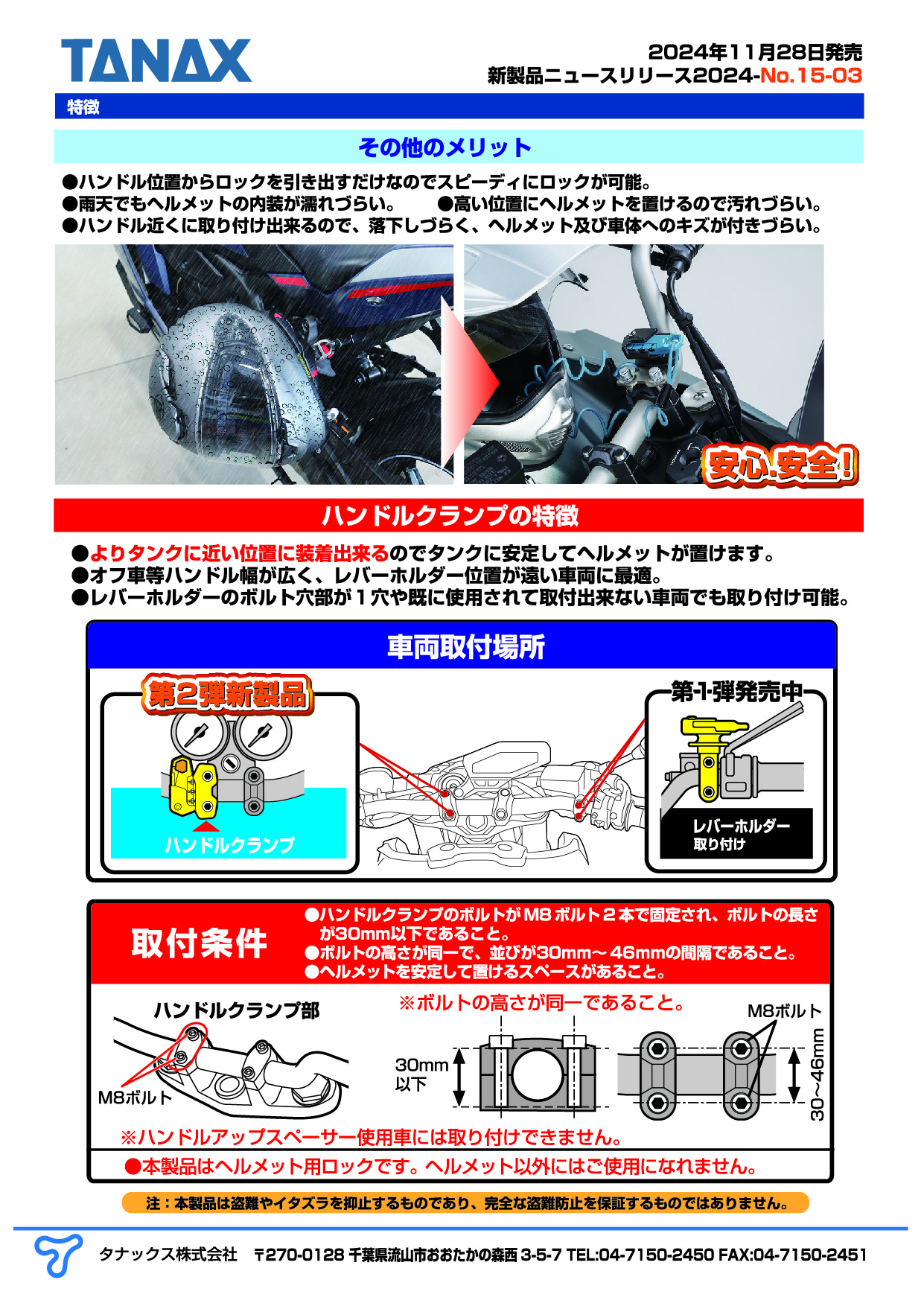 TANAX

2024年11月28日発売
新製品ニュースリリース2024-No.15-03

特徴

その他のメリット

●ハンドル位置からロックを引き出すだけなのでスピーディにロックが可能。
●雨天でもヘルメットの内装が濡れづらい。 ●高い位置にヘルメットを置けるので汚れづらい。
●ハンドル近くに取り付け出来るので、落下しづらく、ヘルメット及び車体へのキズが付きづらい。

安心.安全!

ハンドルクランプの特徴

●よりタンクに近い位置に装着出来るのでタンクに安定してヘルメットが置けます。
●オフ車等ハンドル幅が広く、レバーホルダー位置が遠い車両に最適。
●レバーホルダーのボルト穴部が１穴や既に使用されて取付出来ない車両でも取り付け可能。

車両取付場所

第2弾新製品

ハンドルクランプ

第1弾発売中

レバーホルダー
取り付け

取付条件

●ハンドルクランプのボルトがM8ボルト２本で固定され、ボルトの長さが30mm以下であること。
●ボルトの高さが同一で、並びが30mm～46mmの間隔であること。
●ヘルメットを安定して置けるスペースがあること。

ハンドルクランプ部

M8ボルト

※ボルトの高さが同一であること。

30mm
以下

M8ボルト

30～46mm

※ハンドルアップスペーサー使用車には取り付けできません。

●本製品はヘルメット用ロックです。ヘルメット以外にはご使用になれません。

注：本製品は盗難やイタズラを抑止するものであり、完全な盗難防止を保証するものではありません。

タナックス株式会社 〒270-0128 千葉県流山市おおたかの森西 3-5-7 TEL:04-7150-2450 FAX:04-7150-2451