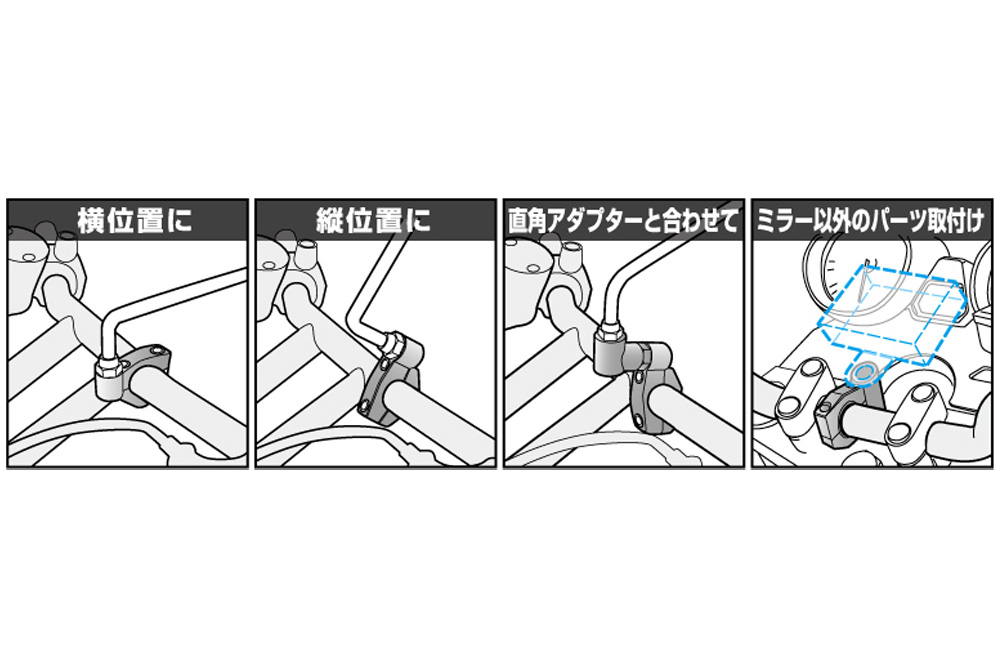 横位置に

縦位置に

直角アダプターと合わせて

ミラー以外のパーツ取付け