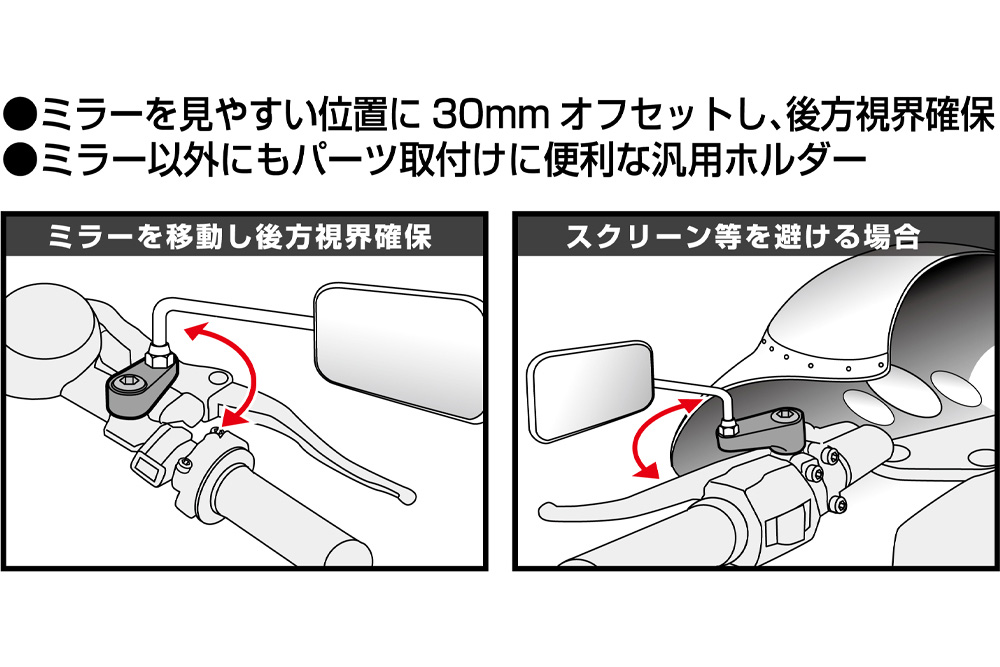 ●ミラーを見やすい位置に 30mm オフセットし、後方視界確保
●ミラー以外にもパーツ取付けに便利な汎用ホルダー

ミラーを移動し後方視界確保

スクリーン等を避ける場合